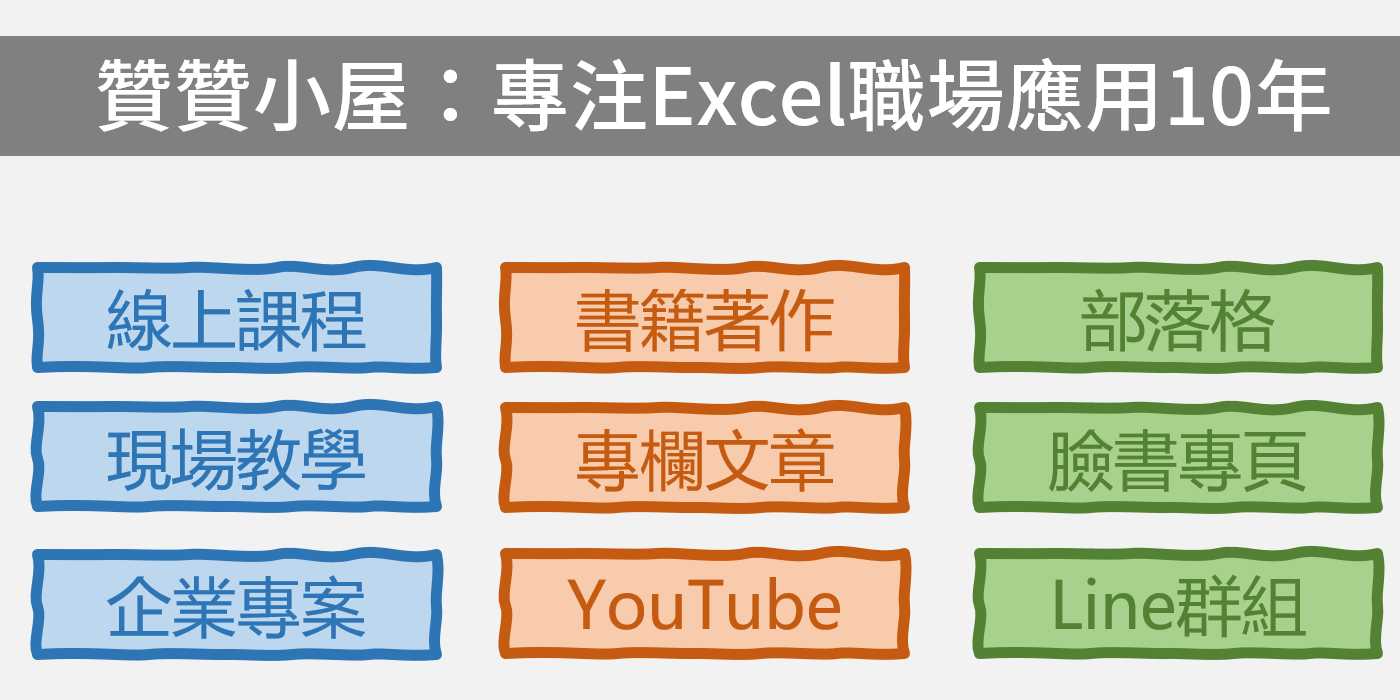 贊贊小屋：專注Excel職場應用10年

線上課程

現場教學

企業專案

書籍著作

專欄文章

YouTube

部落格

臉書專頁

Line群組